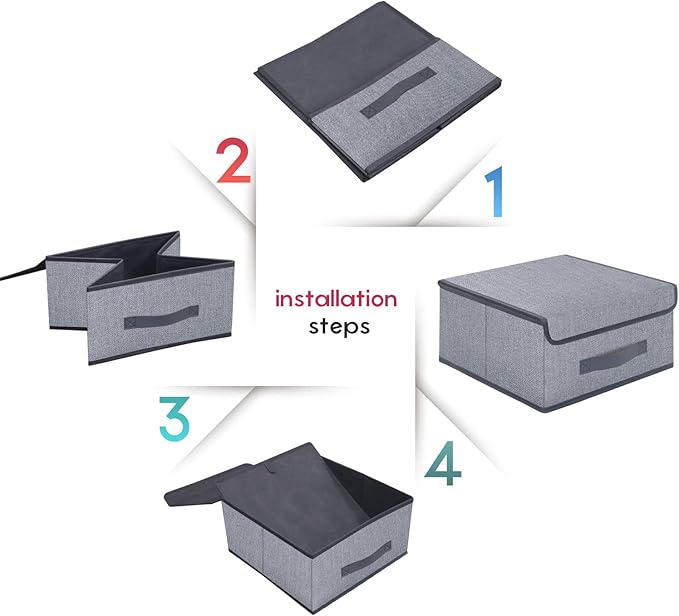 2

1

installation
steps

3

4